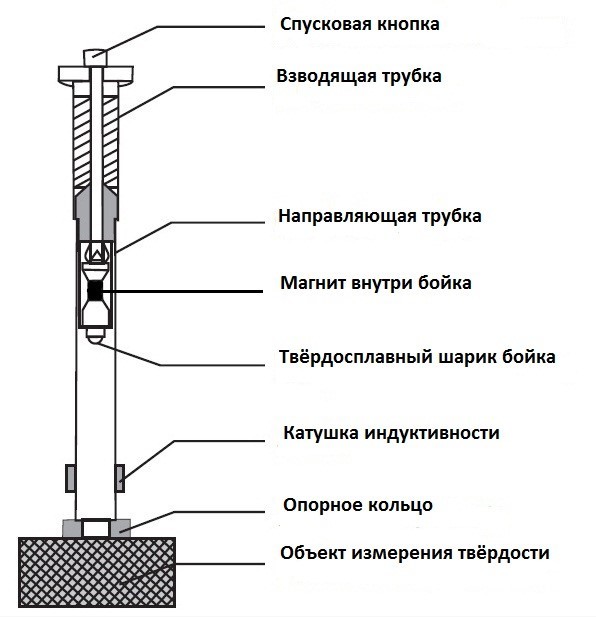 Спусковая кнопка

Взводящая трубка

Направляющая трубка

Магнит внутри бойка

Твёрдосплавный шарик бойка

Катушка индуктивности

Опорное кольцо

Объект измерения твёрдости